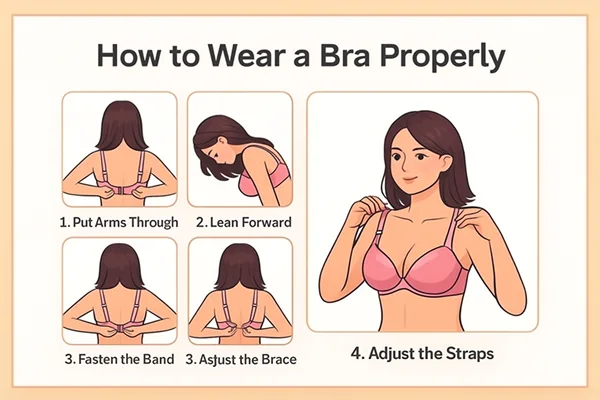 How to Wear a Bra Properly

1. Put Arms Through

2. Lean Forward

3. Fasten the Band

3. Asjust the Brace

4. Adjust the Straps