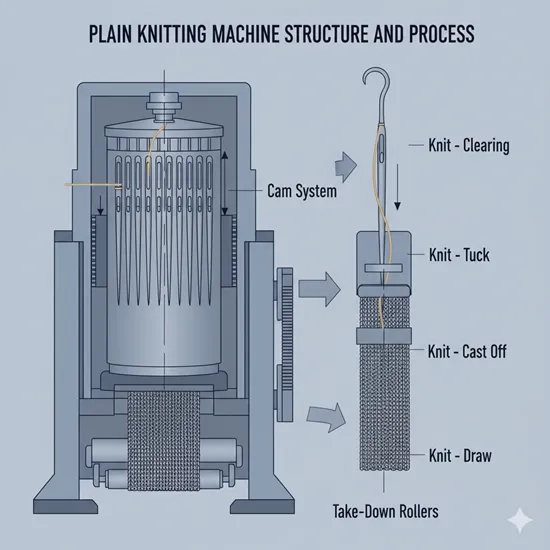 PLAIN KNITTING MACHINE STRUCTURE AND PROCESS

Cam System

Knit - Clearing

Knit - Tuck

Knit - Cast Off

Knit - Draw

Take-Down Rollers